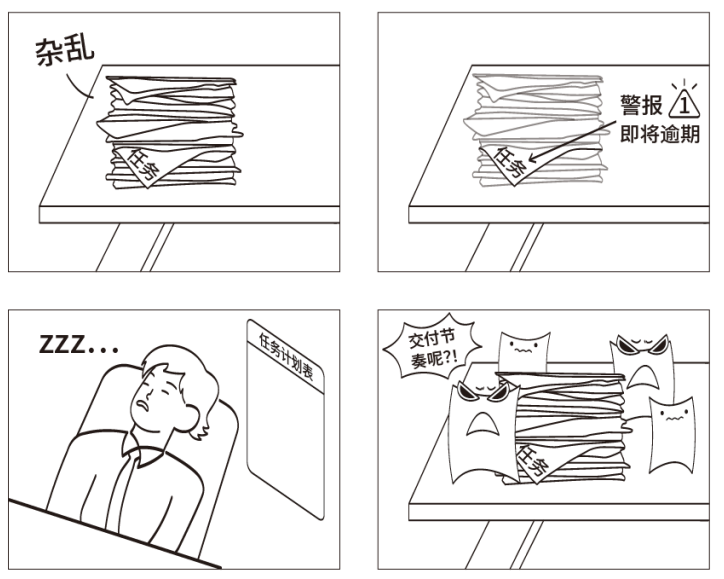 杂乱

任务

警报 1
即将逾期

任务

ZZZ...

任务计划表

交付节奏呢?!

任务